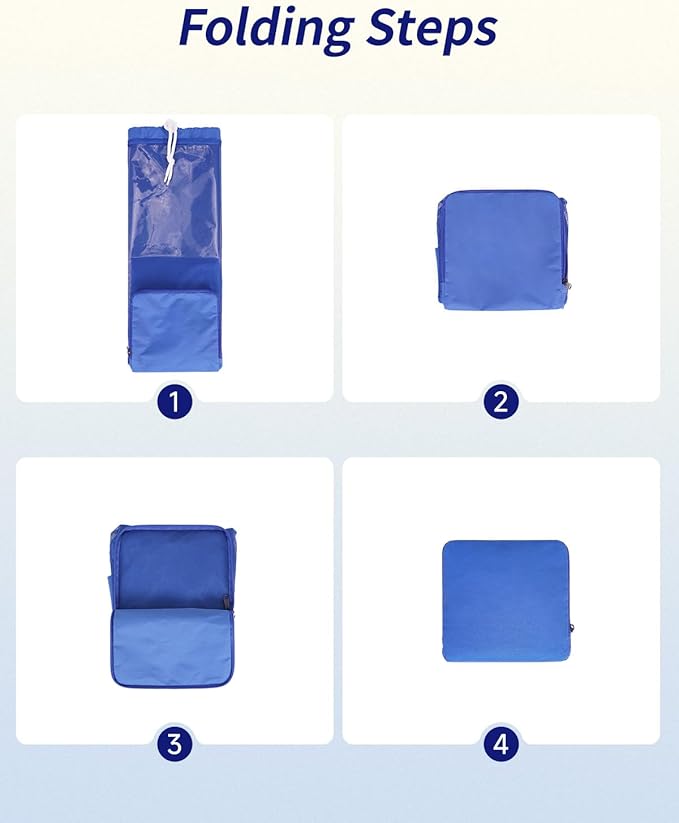 Folding Steps

1

2

3

4