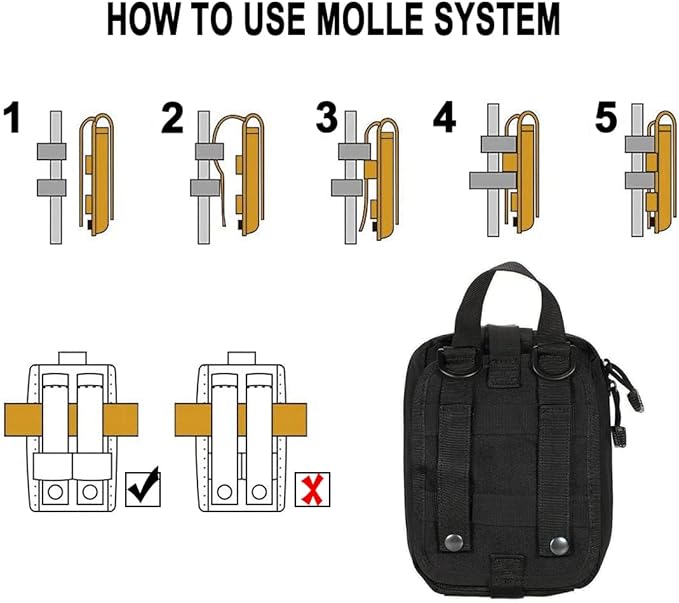 HOW TO USE MOLLE SYSTEM

1

2

3

4

5