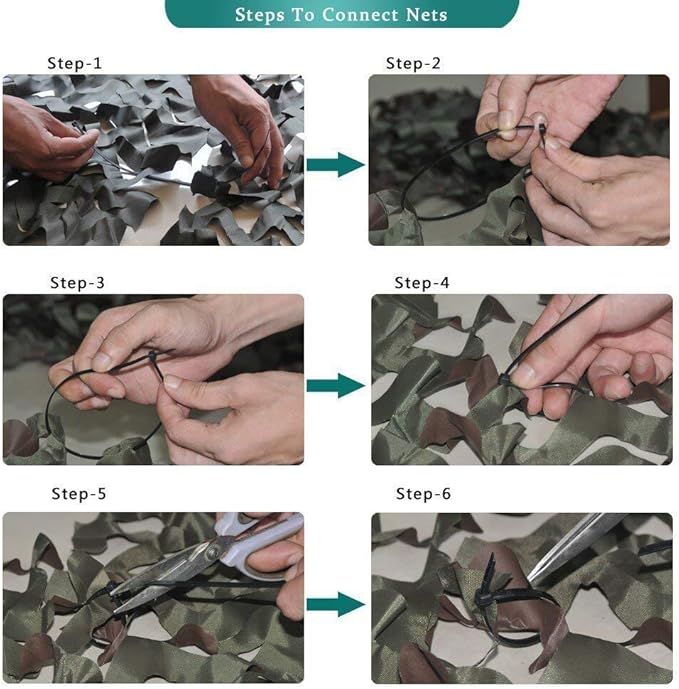 Steps To Connect Nets

Step-1

Step-2

Step-3

Step-4

Step-5

Step-6