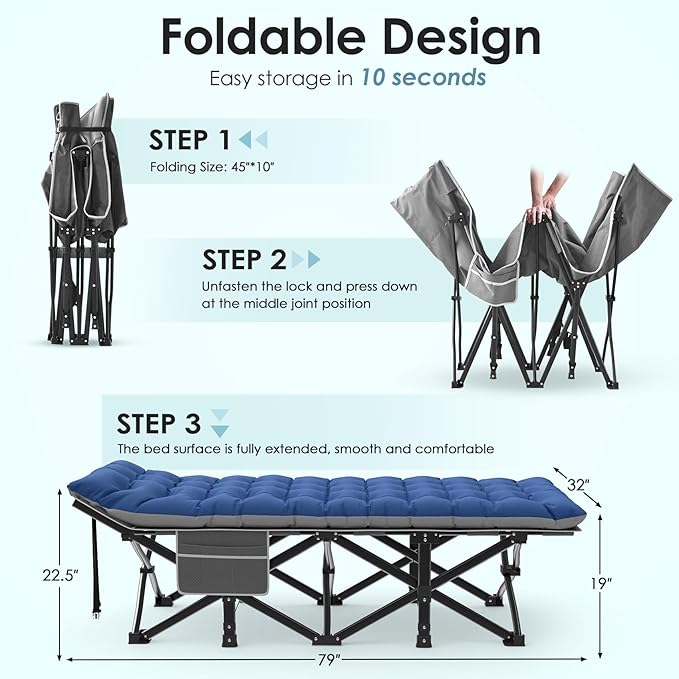 Foldable Design
Easy storage in 10 seconds

STEP 1
Folding Size: 45"*10"

STEP 2
Unfasten the lock and press down at the middle joint position

STEP 3
The bed surface is fully extended, smooth and comfortable

32"
22.5"
19"
79"