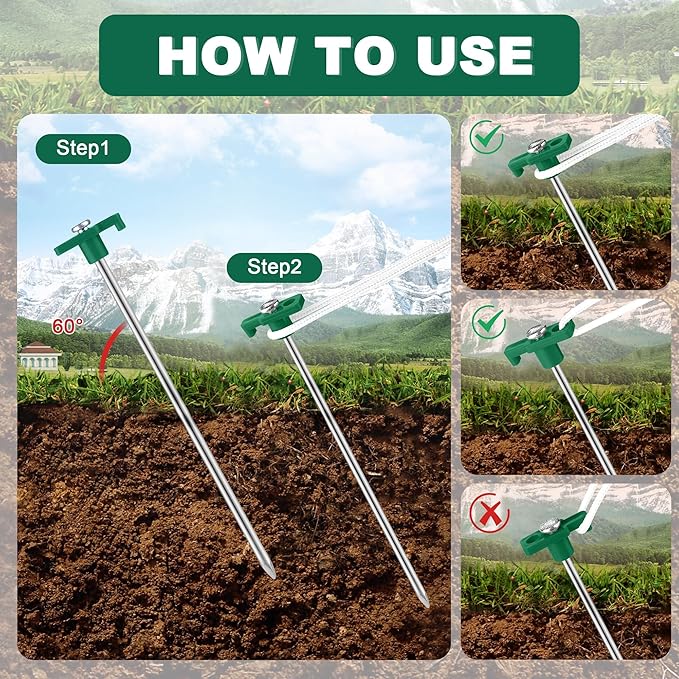 HOW TO USE

Step1

60°

Step2