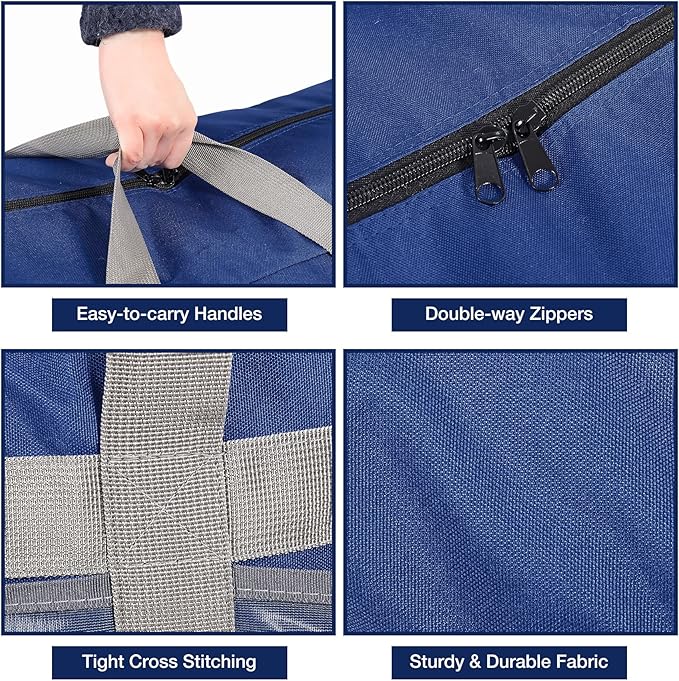 Easy-to-carry Handles

Double-way Zippers

Tight Cross Stitching

Sturdy & Durable Fabric