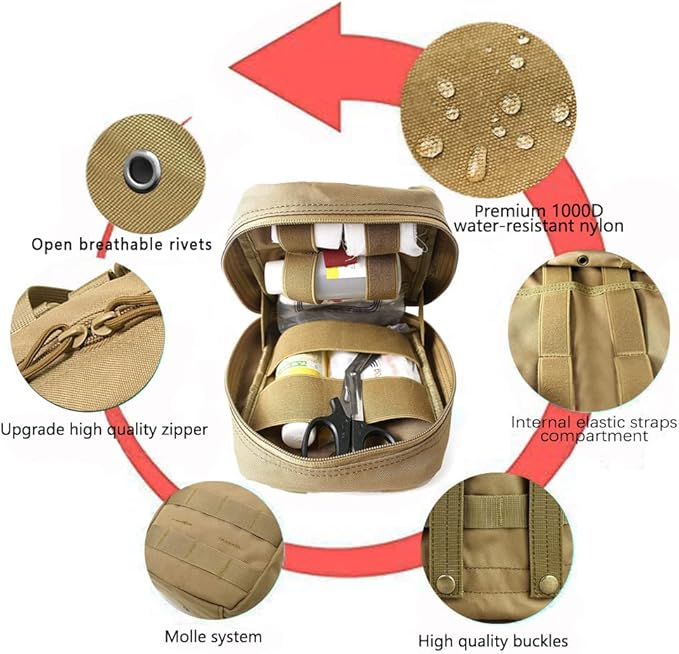 Premium 1000D water-resistant nylon

Open breathable rivets

Upgrade high quality zipper

Internal elastic straps compartment

Molle system

High quality buckles