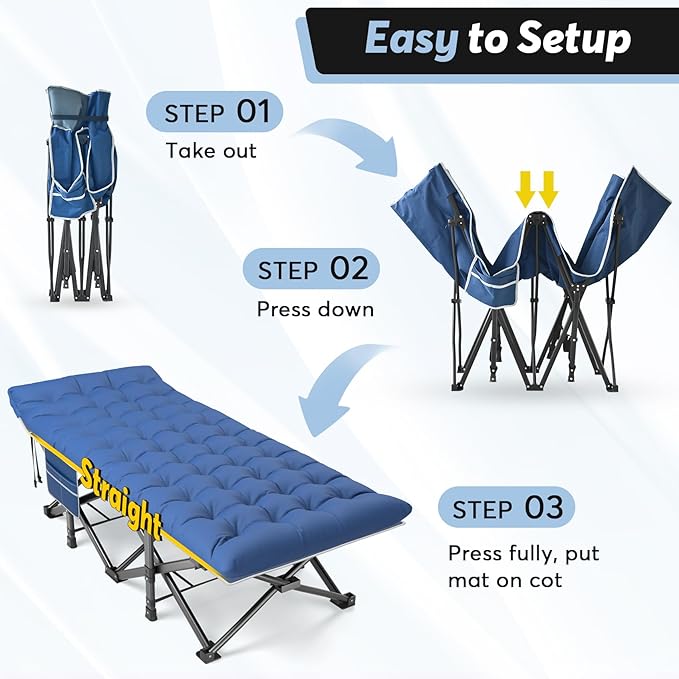 Easy to Setup

STEP 01
Take out

STEP 02
Press down

Straight

STEP 03
Press fully, put mat on cot