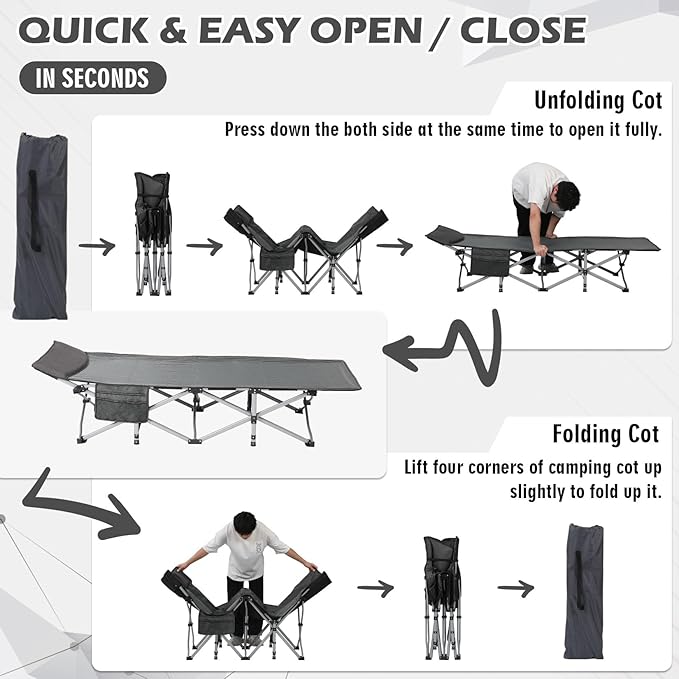 QUICK & EASY OPEN / CLOSE

IN SECONDS

Unfolding Cot

Press down the both side at the same time to open it fully.

Folding Cot

Lift four corners of camping cot up slightly to fold up it.