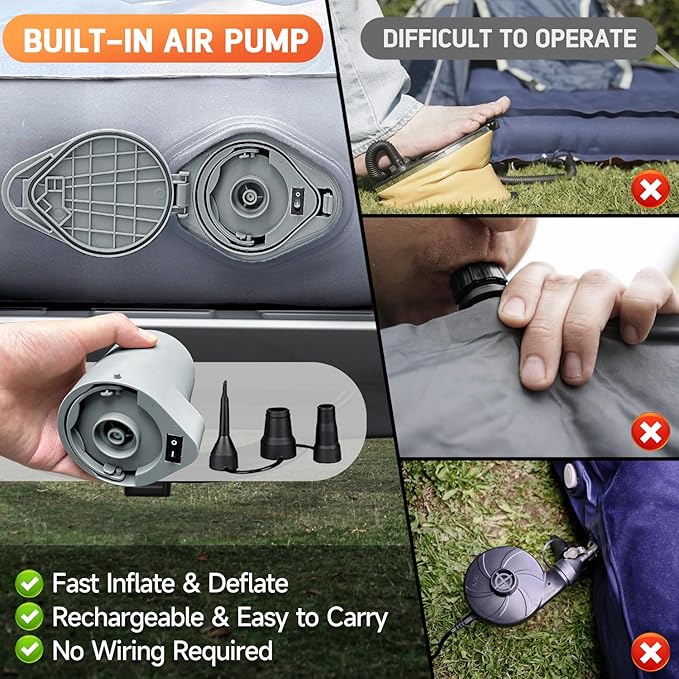 BUILT-IN AIR PUMP

DIFFICULT TO OPERATE

Fast Inflate & Deflate
Rechargeable & Easy to Carry
No Wiring Required