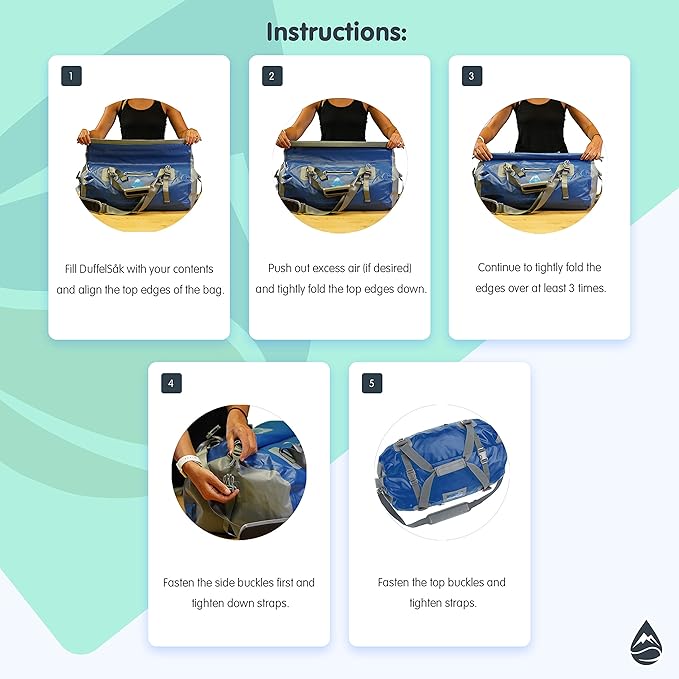 Instructions:

1

Fill DuffelSåk with your contents and align the top edges of the bag.

2

Push out excess air (if desired) and tightly fold the top edges down.

3

Continue to tightly fold the edges over at least 3 times.

4

Fasten the side buckles first and tighten down straps.

5

Fasten the top buckles and tighten straps.